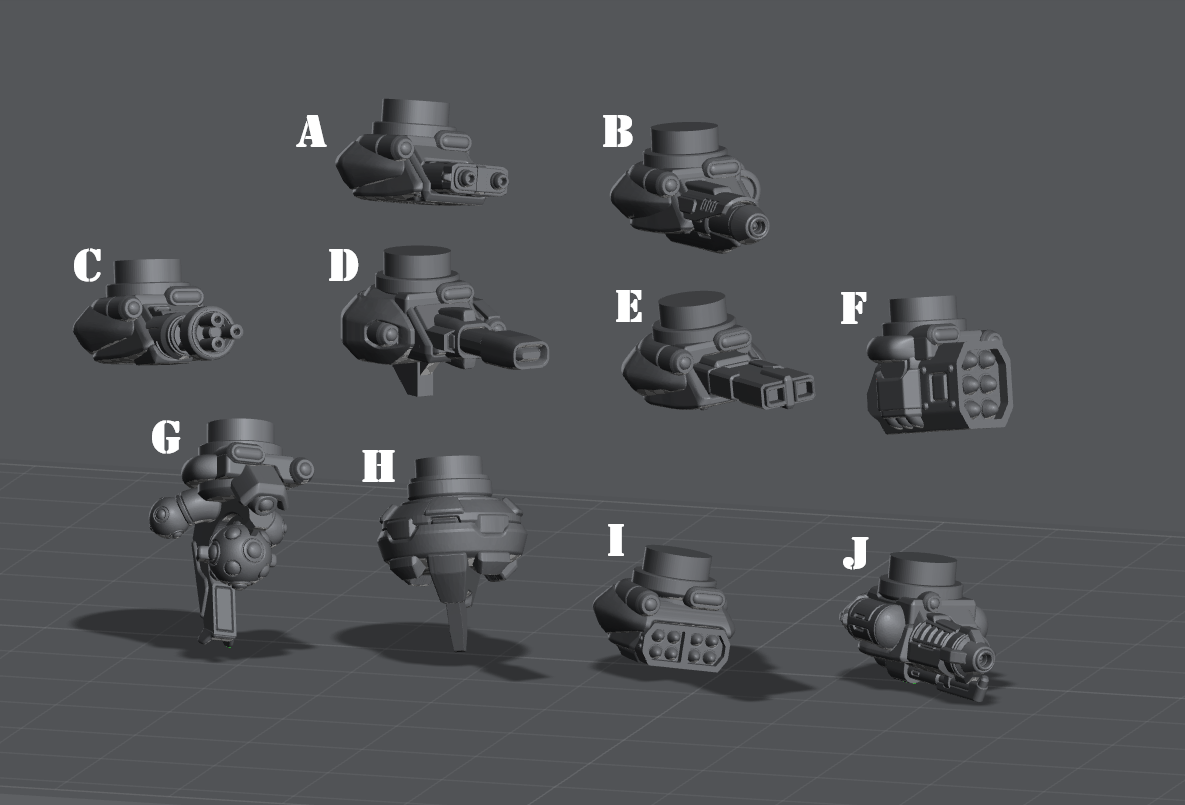 A

B

C

D

E

F

G

H

I

J