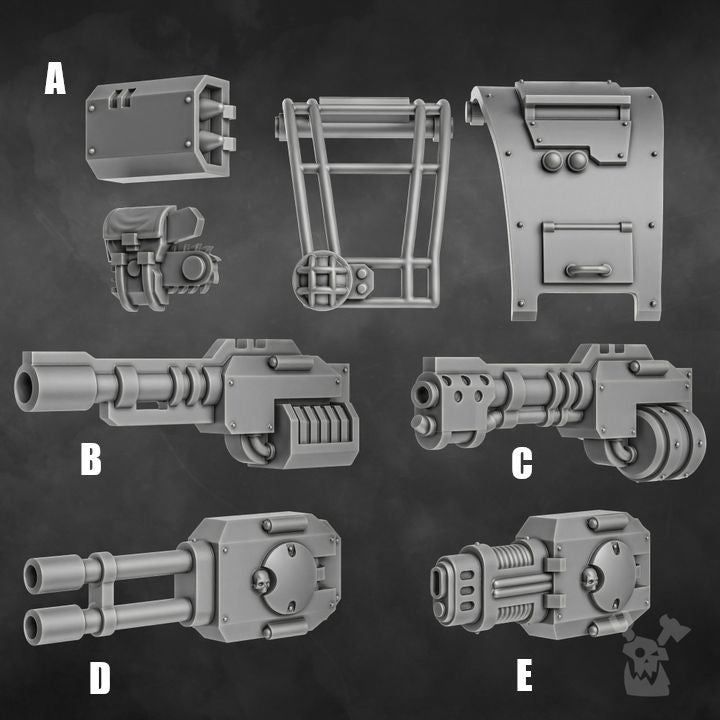 A

B

C

D

E