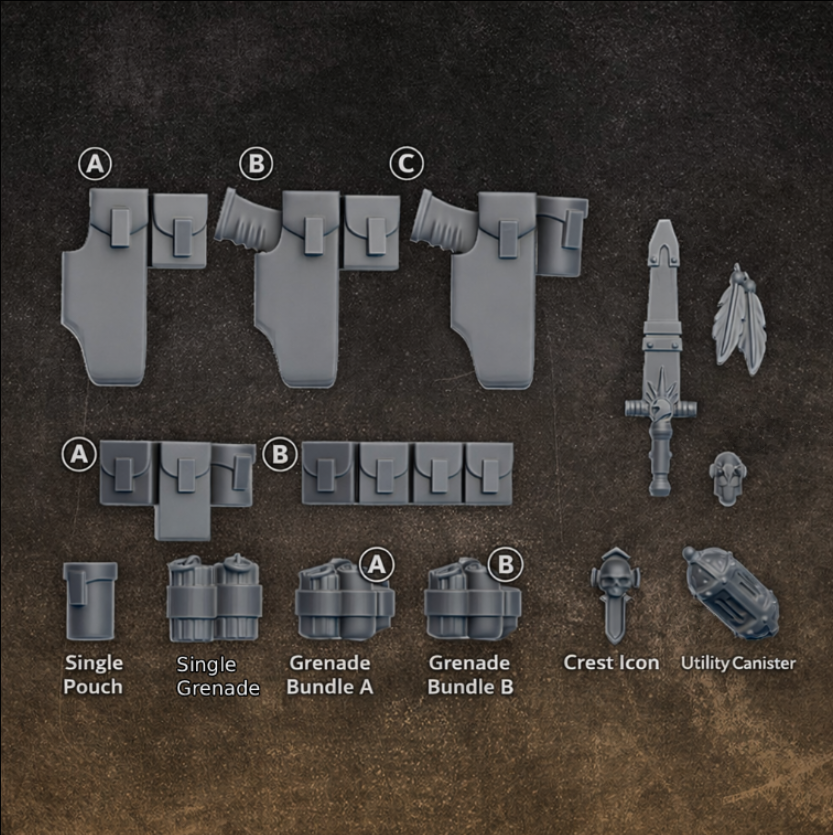 A B C

A B

A B

Single Pouch

Single Grenade

Grenade Bundle A

Grenade Bundle B

Crest Icon

Utility Canister