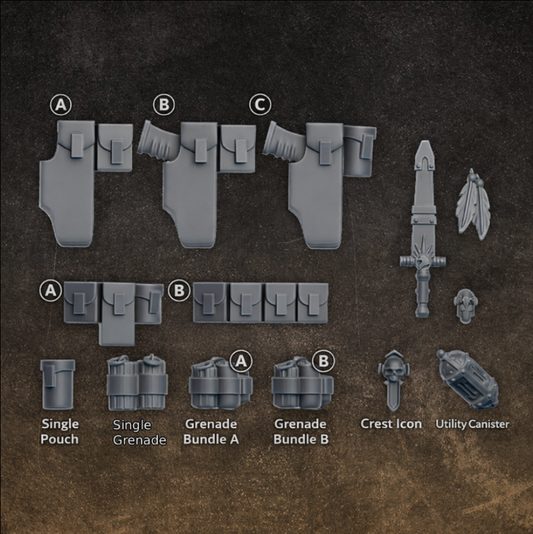 A B C

A B

A B

Single Pouch

Single Grenade

Grenade Bundle A

Grenade Bundle B

Crest Icon

Utility Canister